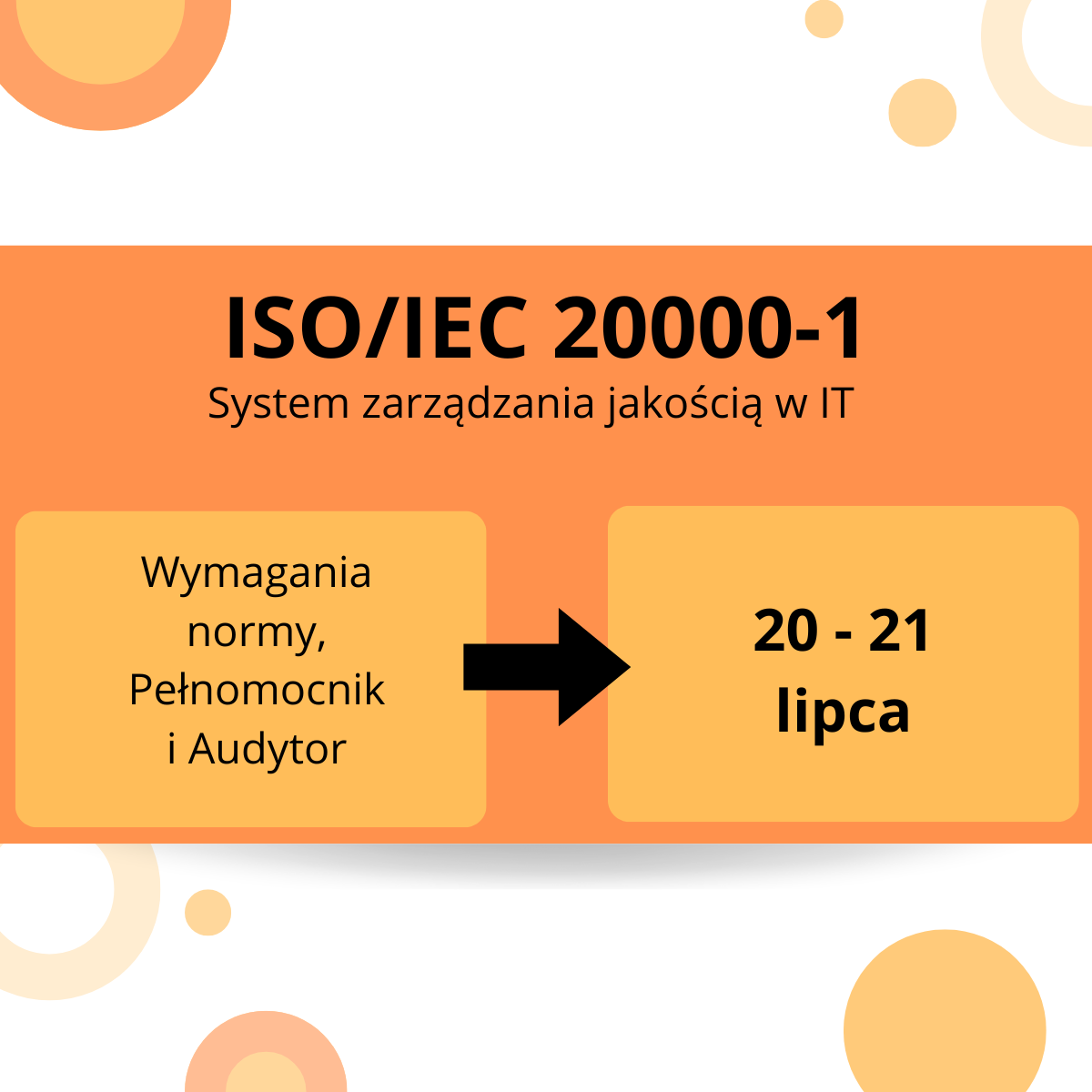 ISO/IEC 20000-1

System zarządzania jakością w IT

Wymagania normy, Pełnomocnik i Audytor

20 - 21 lipca